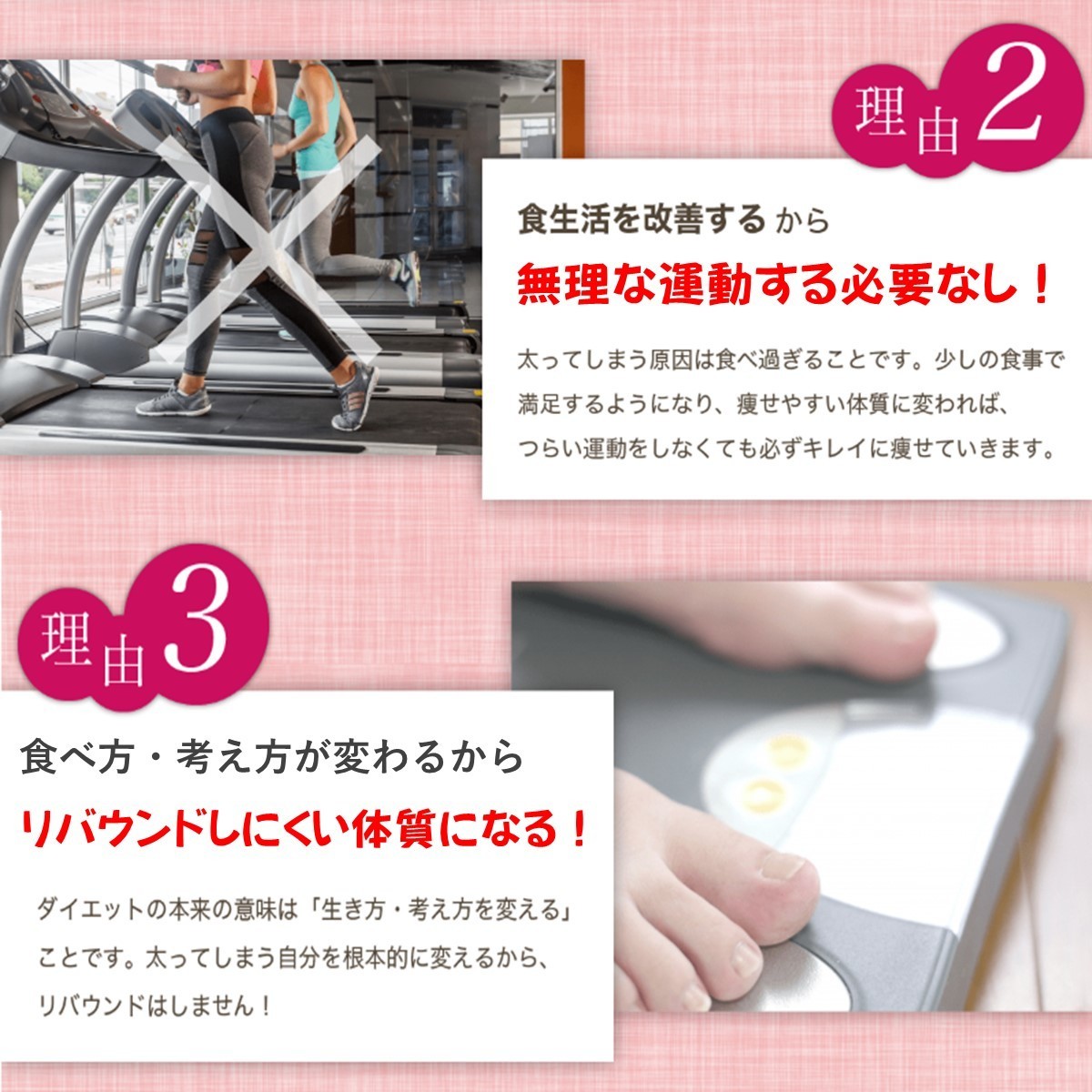 理由2

食生活を改善するから

無理な運動する必要なし！

太ってしまう原因は食べ過ぎることです。少しの食事で満足するようになり、痩せやすい体質に変われば、つらい運動をしなくても必ずキレイに痩せていきます。

理由3

食べ方・考え方が変わるから

リバウンドしにくい体質になる！

ダイエットの本来の意味は「生き方・考え方を変える」ことです。太ってしまう自分を根本的に変えるから、リバウンドはしません！